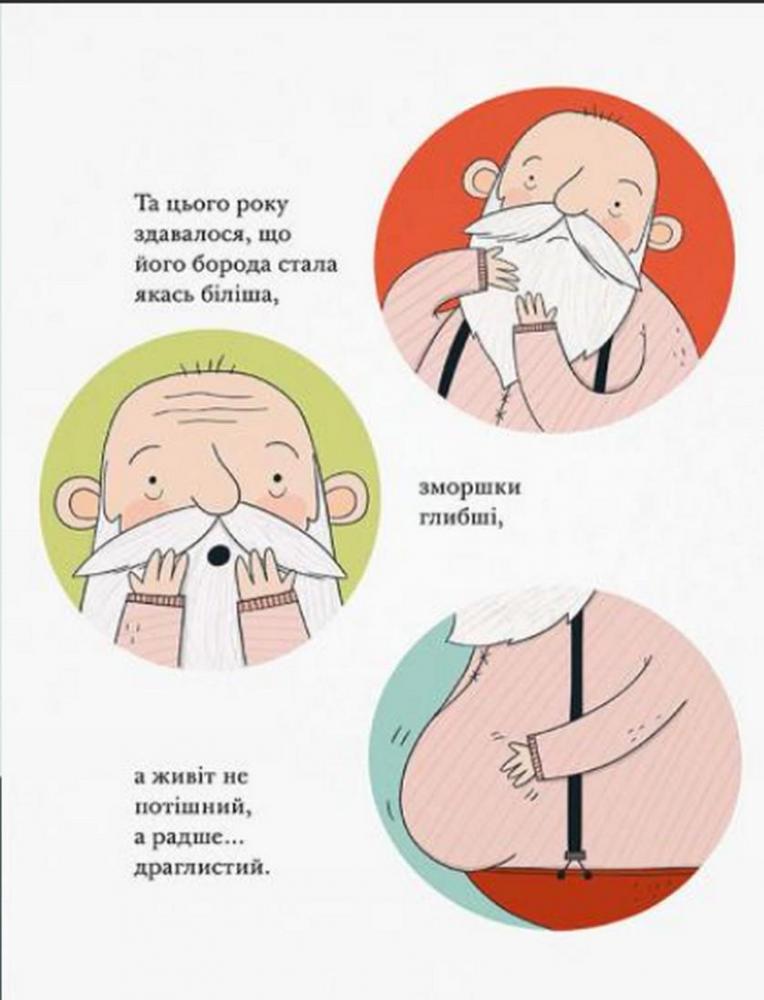 Та цього року здавалося, що його борода стала якась біліша,

зморшки глибші,

а живіт не потішний, а радше... драглистий.