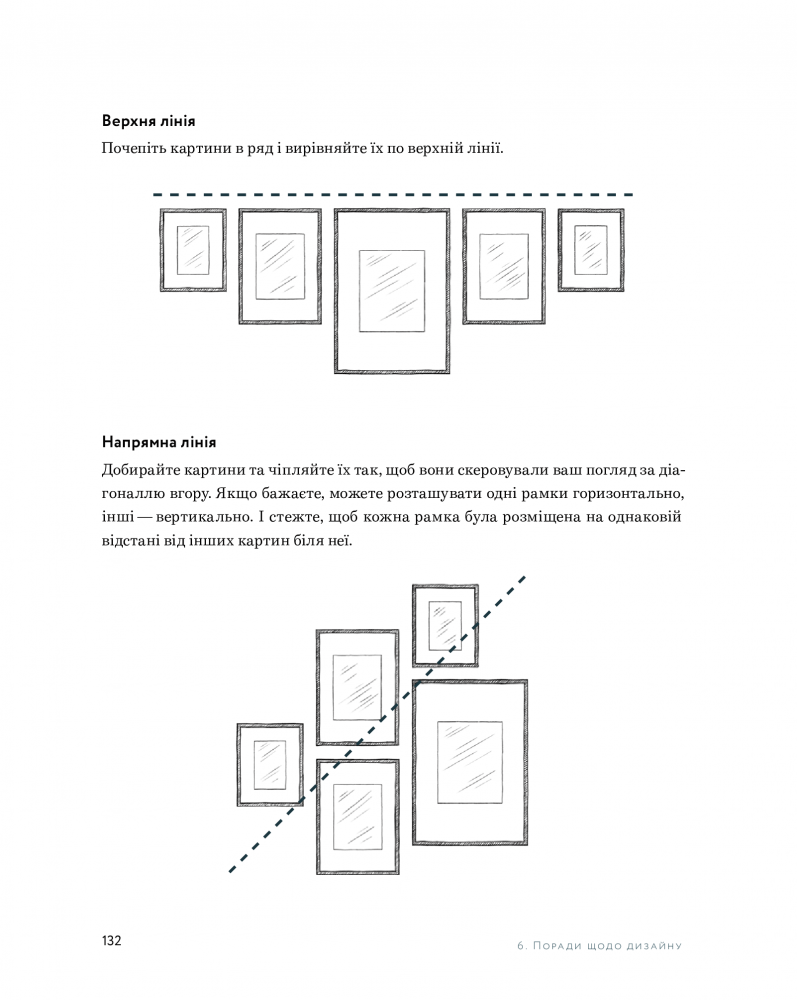 **Верхня лінія**

Почепіть картини в ряд і вирівняйте їх по верхній лінії.

**Напрямна лінія**

Добирайте картини та чіпляйте їх так, щоб вони скеровували ваш погляд за діагоналлю вгору. Якщо бажаєте, можете розташувати одні рамки горизонтально, інші — вертикально. І стежте, щоб кожна рамка була розміщена на однаковій відстані від інших картин біля неї.

132

6. Поради щодо дизайну