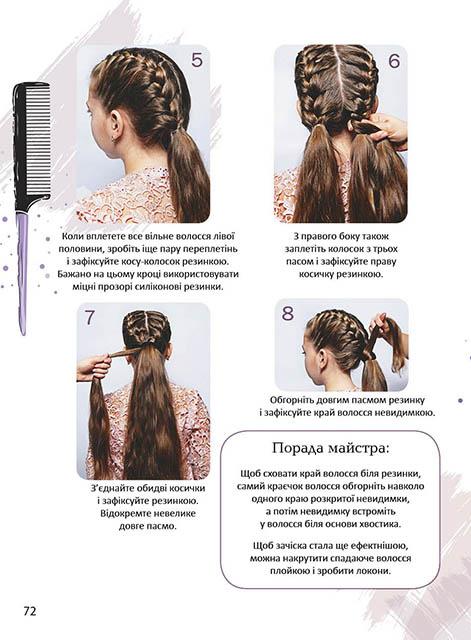 5

Коли вплетете все вільне волосся лівої половини, зробіть іще пару переплетінь і зафіксуйте косу-колосок резинкою. Бажано на цьому кроці використовувати міцні прозорі силіконові резинки.

6

З правого боку також заплетіть колосок з трьох пасом і зафіксуйте праву косичку резинкою.

7

З'єднайте обидві косички і зафіксуйте резинкою. Відокремте невелике довге пасмо.

8

Обгорніть довгим пасмом резинку і зафіксуйте край волосся невидимкою.

Порада майстра:

Щоб сховати край волосся біля резинки, самий краєчок волосся обгорніть навколо одного краю розкритої невидимки, а потім невидимку встроміть у волосся біля основи хвостика.

Щоб зачіска стала ще ефектнішою, можна накрутити спадаюче волосся плойкою і зробити локони.

72