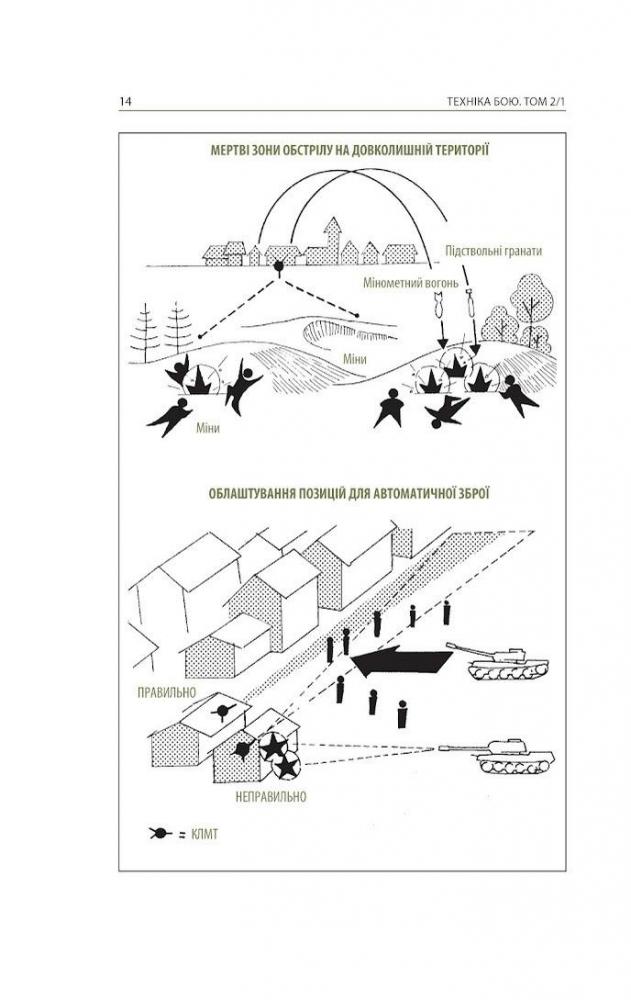 14

ТЕХНІКА БОЮ. ТОМ 2/1

МЕРТВІ ЗОНИ ОБСТРІЛУ НА ДОВКОЛИШНІЙ ТЕРИТОРІЇ

Підствольні гранати

Мінометний вогонь

Міни

Міни

ОБЛАШТУВАННЯ ПОЗИЦІЙ ДЛЯ АВТОМАТИЧНОЇ ЗБРОЇ

ПРАВИЛЬНО

НЕПРАВИЛЬНО

= КЛМТ