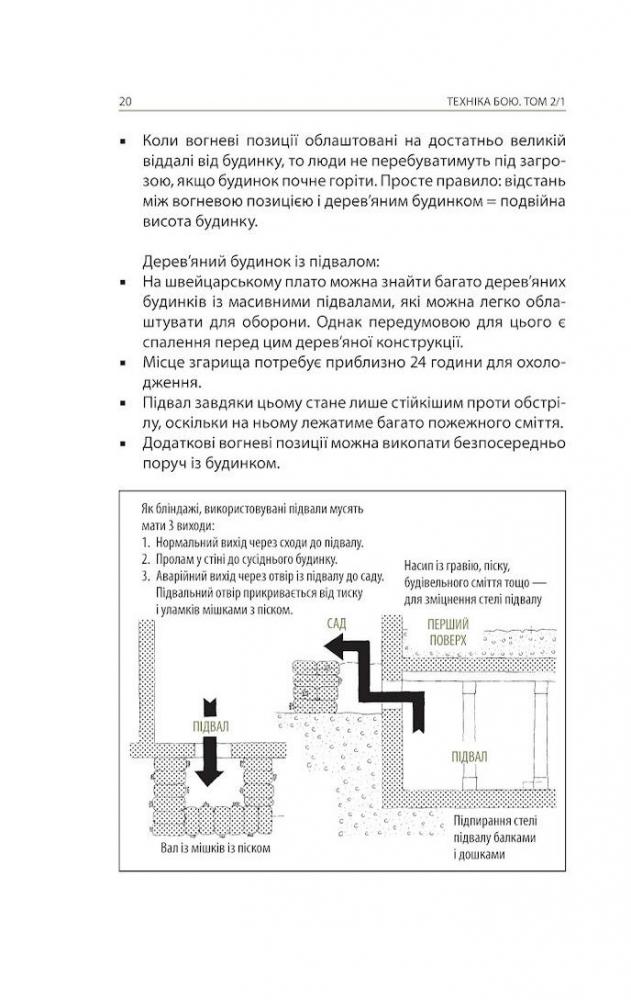 20 ТЕХНІКА БОЮ. ТОМ 2/1

▪ Коли вогневі позиції облаштовані на достатньо великій віддалі від будинку, то люди не перебуватимуть під загрозою, якщо будинок почне горіти. Просте правило: відстань між вогневою позицією і дерев'яним будинком = подвійна висота будинку.

Дерев'яний будинок із підвалом:
▪ На швейцарському плато можна знайти багато дерев'яних будинків із масивними підвалами, які можна легко облаштувати для оборони. Однак передумовою для цього є спалення перед цим дерев'яної конструкції.
▪ Місце згарища потребує приблизно 24 години для охолодження.
▪ Підвал завдяки цьому стане лише стійкішим проти обстрілу, оскільки на ньому лежатиме багато пожежного сміття.
▪ Додаткові вогневі позиції можна викопати безпосередньо поруч із будинком.

Як бліндажі, використовувані підвали мусять мати 3 виходи:
1. Нормальний вихід через сходи до підвалу.
2. Пролам у стіні до сусіднього будинку.
3. Аварійний вихід через отвір із підвалу до саду. Підвальний отвір прикривається від тиску і уламків мішками з піском.

Насип із гравію, піску, будівельного сміття тощо — для зміцнення стелі підвалу

САД

ПЕРШИЙ ПОВЕРХ

ПІДВАЛ

ПІДВАЛ

Вал із мішків із піском

Підпирання стелі підвалу балками і дошками