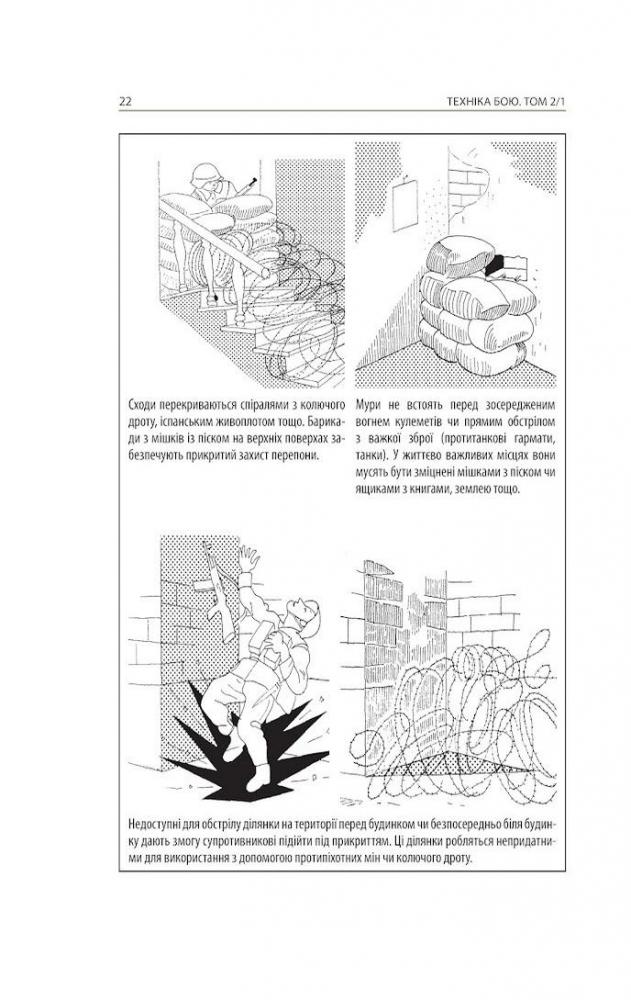 22 ТЕХНІКА БОЮ. ТОМ 2/1

Сходи перекриваються спіралями з колючого дроту, іспанським живоплотом тощо. Барикади з мішків із піском на верхніх поверхах забезпечують прикритий захист перепони.

Мури не встоять перед зосередженим вогнем кулеметів чи прямим обстрілом з важкої зброї (протитанкові гармати, танки). У життєво важливих місцях вони мусять бути зміцнені мішками з піском чи ящиками з книгами, землею тощо.

Недоступні для обстрілу ділянки на території перед будинком чи безпосередньо біля будинку дають змогу супротивникові підійти під прикриттям. Ці ділянки робляться непридатними для використання з допомогою протипіхотних мін чи колючого дроту.