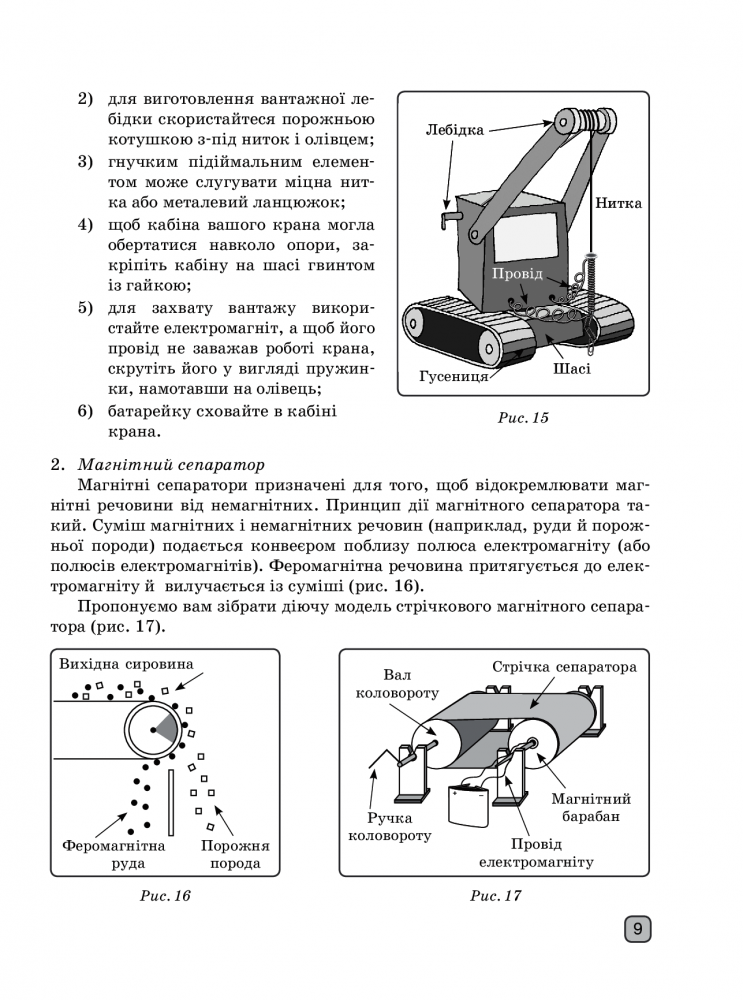 2) для виготовлення вантажної лебідки скористайтеся порожньою котушкою з-під ниток і олівцем;

3) гнучким підіймальним елементом може слугувати міцна нитка або металевий ланцюжок;

4) щоб кабіна вашого крана могла обертатися навколо опори, закріпіть кабіну на шасі гвинтом із гайкою;

5) для захвату вантажу використайте електромагніт, а щоб його провід не заважав роботі крана, скрутіть його у вигляді пружинки, намотавши на олівець;

6) батарейку сховайте в кабіні крана.

Лебідка
Нитка
Провід
Гусениця
Шасі

Рис. 15

2. Магнітний сепаратор

Магнітні сепаратори призначені для того, щоб відокремлювати магнітні речовини від немагнітних. Принцип дії магнітного сепаратора такий. Суміш магнітних і немагнітних речовин (наприклад, руди й порожньої породи) подається конвеєром поблизу полюса електромагніту (або полюсів електромагнітів). Феромагнітна речовина притягується до електромагніту й вилучається із суміші (рис. 16).

Пропонуємо вам зібрати діючу модель стрічкового магнітного сепаратора (рис. 17).

Вихідна сировина
Феромагнітна руда
Порожня порода

Рис. 16

Вал коловороту
Стрічка сепаратора
Ручка коловороту
Магнітний барабан
Провід електромагніту

Рис. 17

9