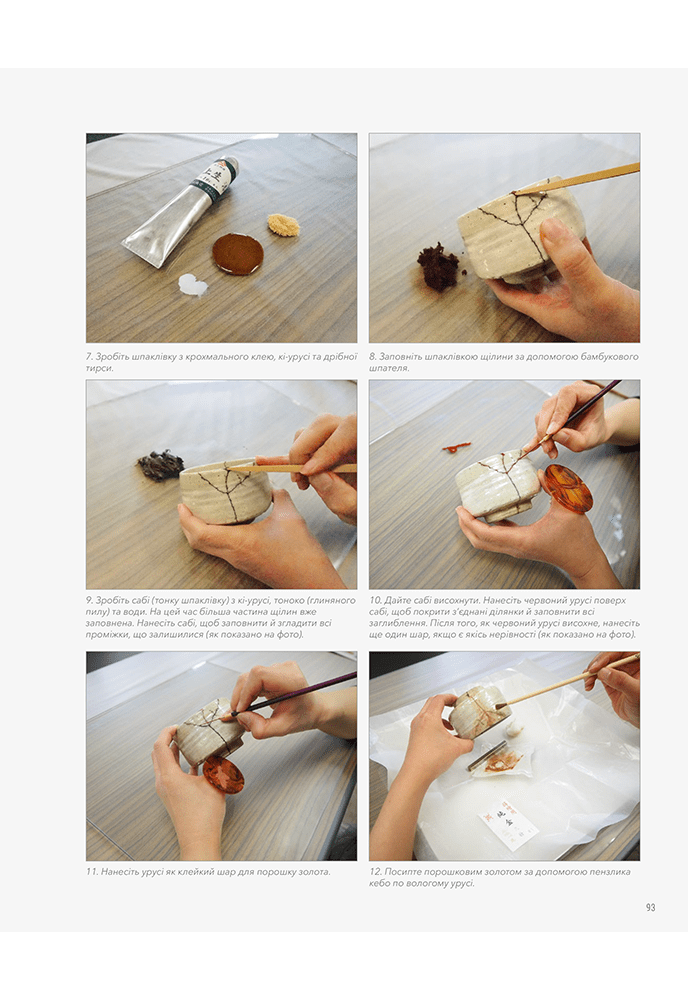 7. Зробіть шпаклівку з крохмального клею, кі-урусі та дрібної тирси.

8. Заповніть шпаклівкою щілини за допомогою бамбукового шпателя.

9. Зробіть сабі (тонку шпаклівку) з кі-урусі, тоноко (глиняного пилу) та води. На цей час більша частина щілин вже заповнена. Нанесіть сабі, щоб заповнити й згладити всі проміжки, що залишилися (як показано на фото).

10. Дайте сабі висохнути. Нанесіть червоний урусі поверх сабі, щоб покрити з'єднані ділянки й заповнити всі заглиблення. Після того, як червоний урусі висохне, нанесіть ще один шар, якщо є якісь нерівності (як показано на фото).

11. Нанесіть урусі як клейкий шар для порошку золота.

12. Посипте порошковим золотом за допомогою пензлика кебо по вологому урусі.

93