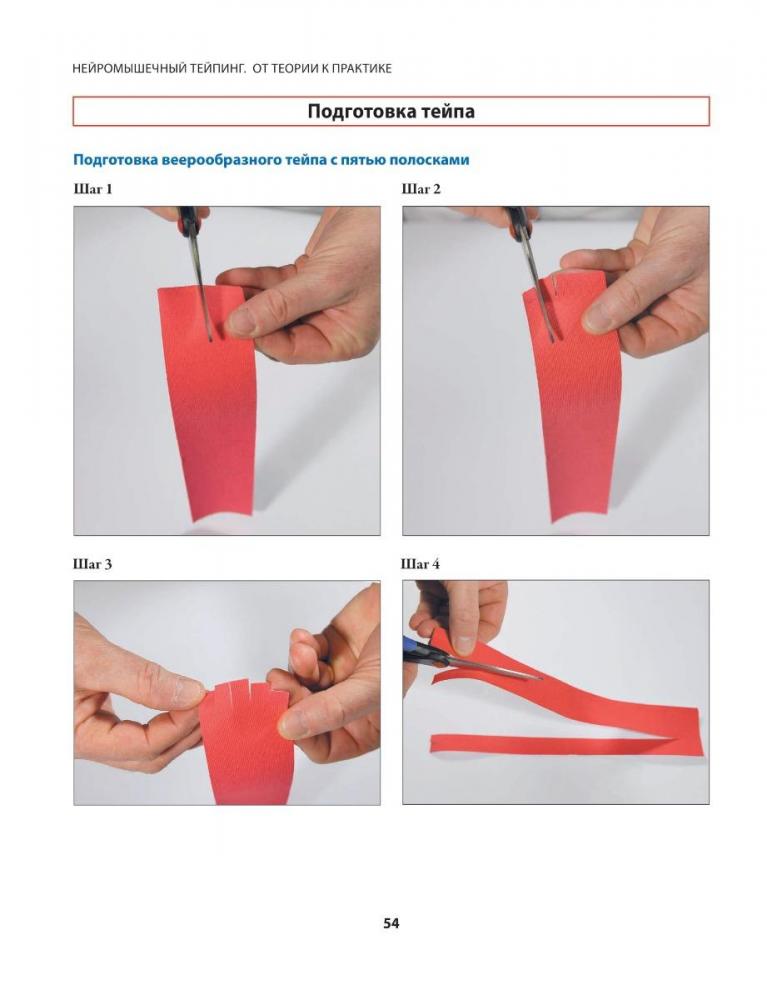 НЕЙРОМЫШЕЧНЫЙ ТЕЙПИНГ. ОТ ТЕОРИИ К ПРАКТИКЕ

Подготовка тейпа

Подготовка веерообразного тейпа с пятью полосками

Шаг 1

Шаг 2

Шаг 3

Шаг 4

54