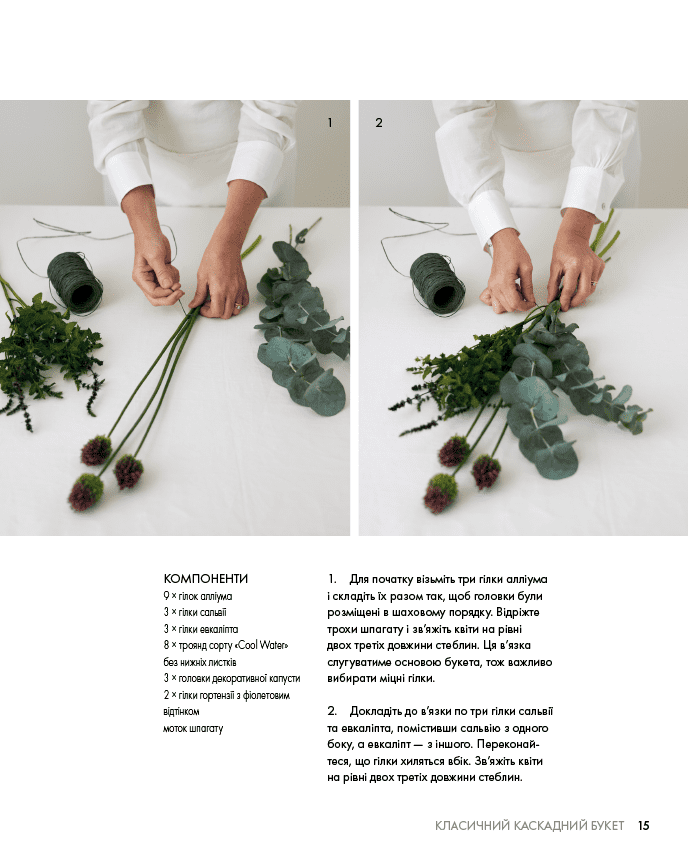 1

2

КОМПОНЕНТИ
9 × гілок алліума
3 × гілки сальвії
3 × гілки евкаліпта
8 × троянд сорту «Cool Water» без нижніх листків
3 × головки декоративної капусти
2 × гілки гортензії з фіолетовим відтінком
моток шпагату

1. Для початку візьміть три гілки алліума і складіть їх разом так, щоб головки були розміщені в шаховому порядку. Відріжте трохи шпагату і зв'яжіть квіти на рівні двох третіх довжини стеблин. Ця в'язка слугуватиме основою букета, тож важливо вибирати міцні гілки.

2. Докладіть до в'язки по три гілки сальвії та евкаліпта, помістивши сальвію з одного боку, а евкаліпт — з іншого. Переконайтеся, що гілки хиляться вбік. Зв'яжіть квіти на рівні двох третіх довжини стеблин.

КЛАСИЧНИЙ КАСКАДНИЙ БУКЕТ 15