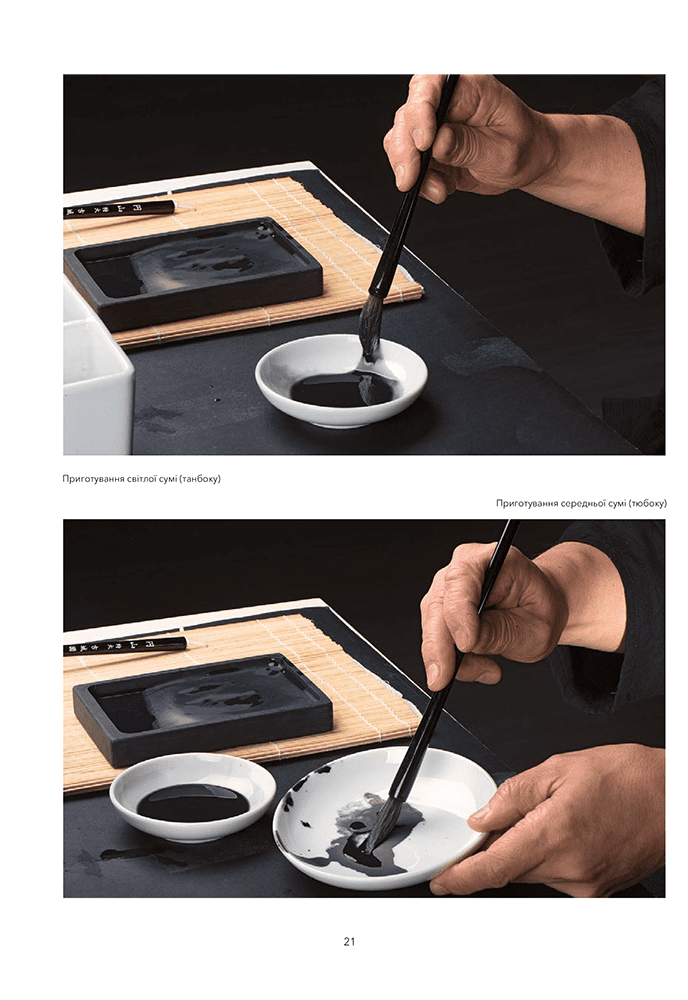 Приготування світлої сумі (танбоку)

Приготування середньої сумі (тюбоку)

21