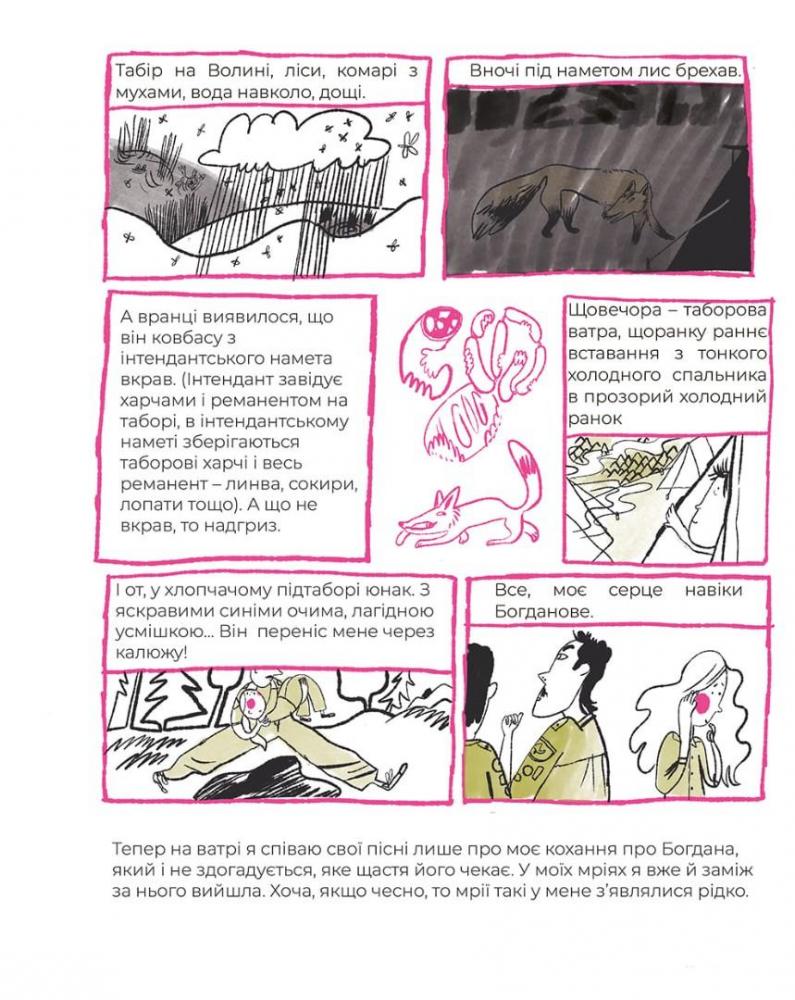 Табір на Волині, ліси, комарі з мухами, вода навколо, дощі.

Вночі під наметом лис брехав.

А вранці виявилося, що він ковбасу з інтендантського намета вкрав. (Інтендант завідує харчами і реманентом на таборі, в інтендантському наметі зберігаються таборові харчі і весь реманент – линва, сокири, лопати тощо). А що не вкрав, то надгриз.

Щовечора – таборова ватра, щоранку раннє вставання з тонкого холодного спальника в прозорий холодний ранок

І от, у хлопчачому підтаборі юнак. З яскравими синіми очима, лагідною усмішкою... Він переніс мене через калюжу!

Все, моє серце навіки Богданове.

Тепер на ватрі я співаю свої пісні лише про моє кохання про Богдана, який і не здогадується, яке щастя його чекає. У моїх мріях я вже й заміж за нього вийшла. Хоча, якщо чесно, то мрії такі у мене з'являлися рідко.