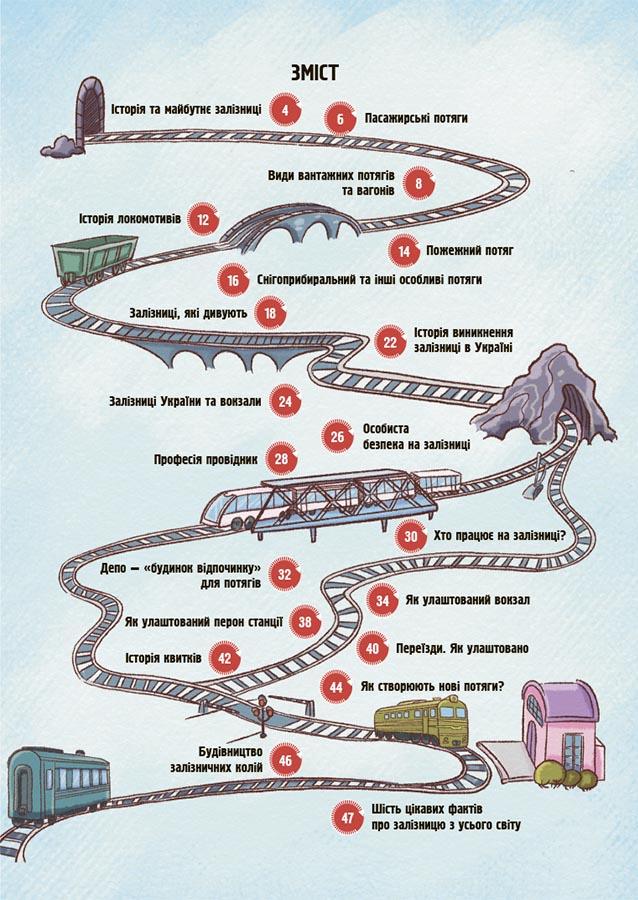 ЗМІСТ

Історія та майбутнє залізниці 4

6 Пасажирські потяги

Види вантажних потягів та вагонів 8

Історія локомотивів 12

14 Пожежний потяг

16 Снігоприбиральний та інші особливі потяги

Залізниці, які дивують 18

22 Історія виникнення залізниці в Україні

Залізниці України та вокзали 24

26 Особиста безпека на залізниці

Професія провідник 28

30 Хто працює на залізниці?

Депо — «будинок відпочинку» для потягів 32

34 Як улаштований вокзал

Як улаштований перон станції 38

40 Переїзди. Як улаштовано

Історія квитків 42

44 Як створюють нові потяги?

Будівництво залізничних колій 46

47 Шість цікавих фактів про залізницю з усього світу