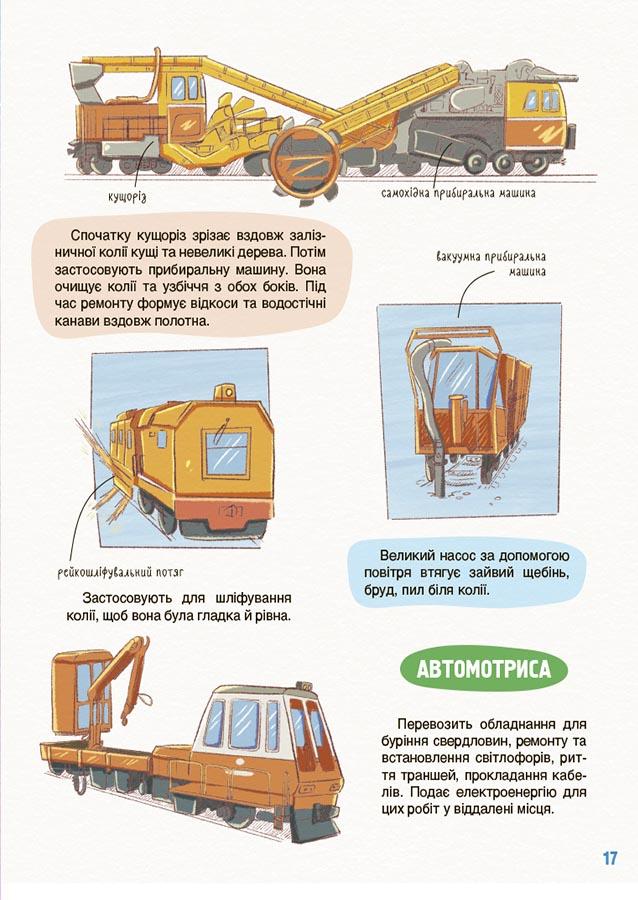 кущоріз

самохідна прибиральна машина

Спочатку кущоріз зрізає вздовж залізничної колії кущі та невеликі дерева. Потім застосовують прибиральну машину. Вона очищує колії та узбіччя з обох боків. Під час ремонту формує відкоси та водостічні канави вздовж полотна.

вакуумна прибиральна машина

рейкошліфувальний потяг

Застосовують для шліфування колії, щоб вона була гладка й рівна.

Великий насос за допомогою повітря втягує зайвий щебінь, бруд, пил біля колії.

АВТОМОТРИСА

Перевозить обладнання для буріння свердловин, ремонту та встановлення світлофорів, риття траншей, прокладання кабелів. Подає електроенергію для цих робіт у віддалені місця.

17