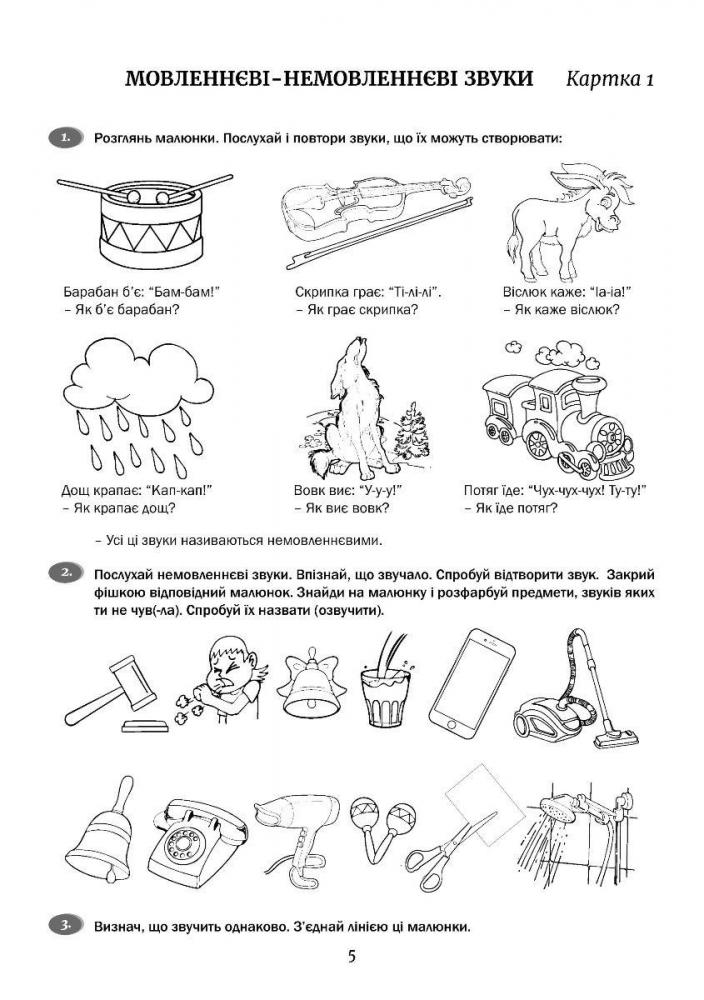 МОВЛЕННЄВІ-НЕМОВЛЕННЄВІ ЗВУКИ Картка 1

1. Розглянь малюнки. Послухай і повтори звуки, що їх можуть створювати:

Барабан б'є: "Бам-бам!"
– Як б'є барабан?

Скрипка грає: "Ті-лі-лі".
– Як грає скрипка?

Віслюк каже: "Іа-іа!"
– Як каже віслюк?

Дощ крапає: "Кап-кап!"
– Як крапає дощ?

Вовк виє: "У-у-у!"
– Як виє вовк?

Потяг їде: "Чух-чух-чух! Ту-ту!"
– Як їде потяг?

– Усі ці звуки називаються немовленнєвими.

2. Послухай немовленнєві звуки. Впізнай, що звучало. Спробуй відтворити звук. Закрий фішкою відповідний малюнок. Знайди на малюнку і розфарбуй предмети, звуків яких ти не чув(-ла). Спробуй їх назвати (озвучити).

3. Визнач, що звучить однаково. З'єднай лінією ці малюнки.

5