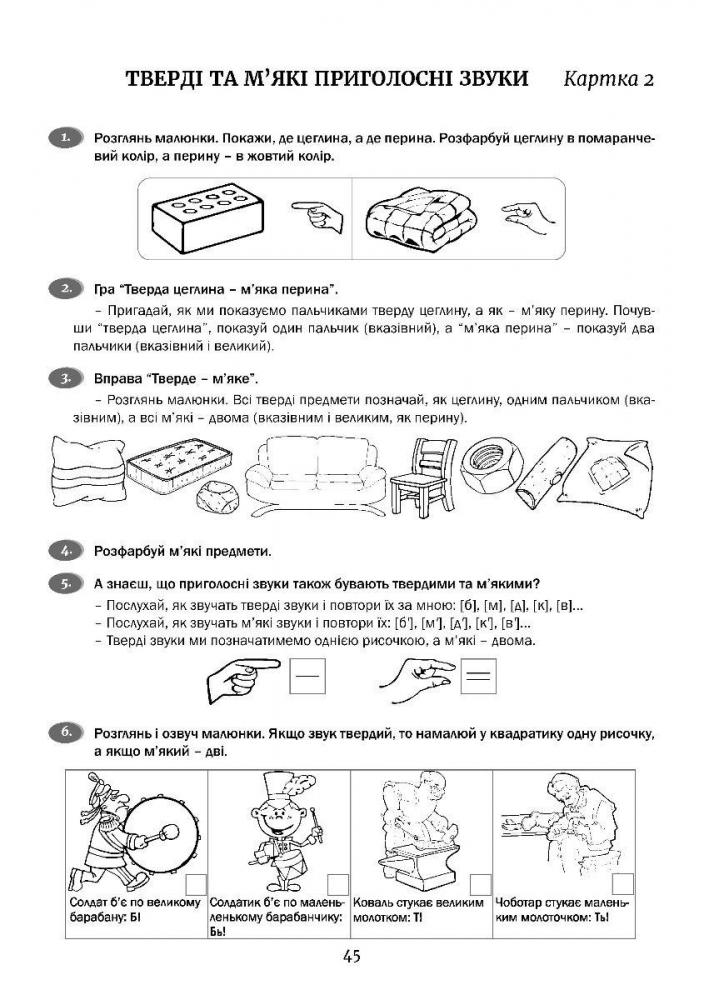 ТВЕРДІ ТА М'ЯКІ ПРИГОЛОСНІ ЗВУКИ Картка 2

1. Розглянь малюнки. Покажи, де цеглина, а де перина. Розфарбуй цеглину в помаранчевий колір, а перину – в жовтий колір.

2. Гра "Тверда цеглина – м'яка перина".
– Пригадай, як ми показуємо пальчиками тверду цеглину, а як – м'яку перину. Почувши "тверда цеглина", показуй один пальчик (вказівний), а "м'яка перина" – показуй два пальчики (вказівний і великий).

3. Вправа "Тверде – м'яке".
– Розглянь малюнки. Всі тверді предмети позначай, як цеглину, одним пальчиком (вказівним), а всі м'які – двома (вказівним і великим, як перину).

4. Розфарбуй м'які предмети.

5. А знаєш, що приголосні звуки також бувають твердими та м'якими?
– Послухай, як звучать тверді звуки і повтори їх за мною: [б], [м], [д], [к], [в]...
– Послухай, як звучать м'які звуки і повтори їх: [б'], [м'], [д'], [к'], [в']...
– Тверді звуки ми позначатимемо однією рисочкою, а м'які – двома.

6. Розглянь і озвуч малюнки. Якщо звук твердий, то намалюй у квадратику одну рисочку, а якщо м'який – дві.

Солдат б'є по великому барабану: Б!

Солдатик б'є по маленькому барабанчику: Бь!

Коваль стукає великим молотком: Т!

Чоботар стукає маленьким молоточком: Ть!

45