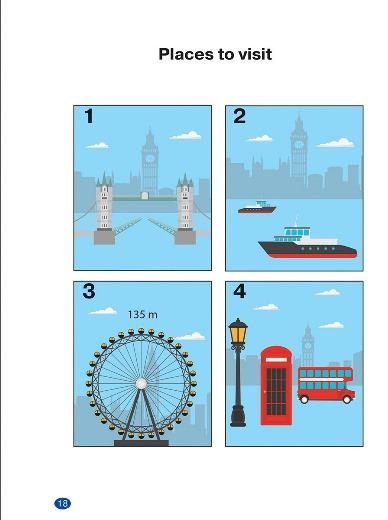 Places to visit

1

2

3

135 m

4

18