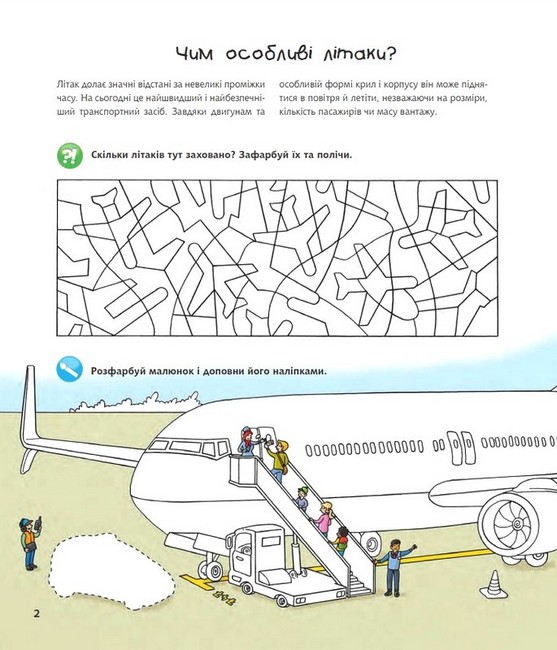 Чим особливі літаки?

Літак долає значні відстані за невеликі проміжки часу. На сьогодні це найшвидший і найбезпечніший транспортний засіб. Завдяки двигунам та особливій формі крил і корпусу він може піднятися в повітря й летіти, незважаючи на розміри, кількість пасажирів чи масу вантажу.

?! Скільки літаків тут заховано? Зафарбуй їх та полічи.

Розфарбуй малюнок і доповни його наліпками.

2