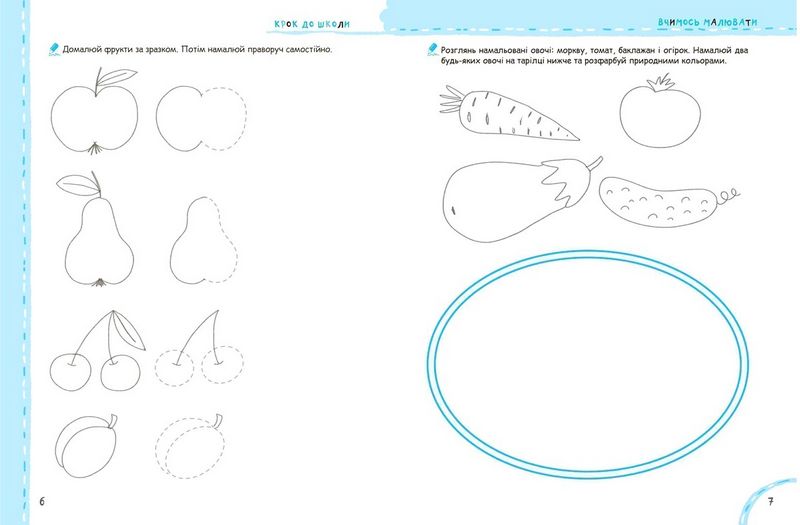 КРОК ДО ШКОЛИ

Домалюй фрукти за зразком. Потім намалюй праворуч самостійно.

6

ВЧИМОСЬ МАЛЮВАТИ

Розглянь намальовані овочі: моркву, томат, баклажан і огірок. Намалюй два будь-яких овочі на тарілці нижче та розфарбуй природними кольорами.

7